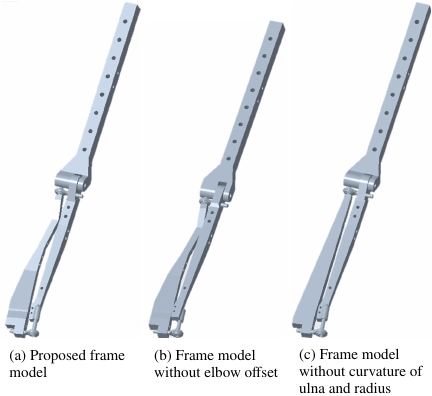 (a) Proposed frame model

(b) Frame model without elbow offset

(c) Frame model without curvature of ulna and radius