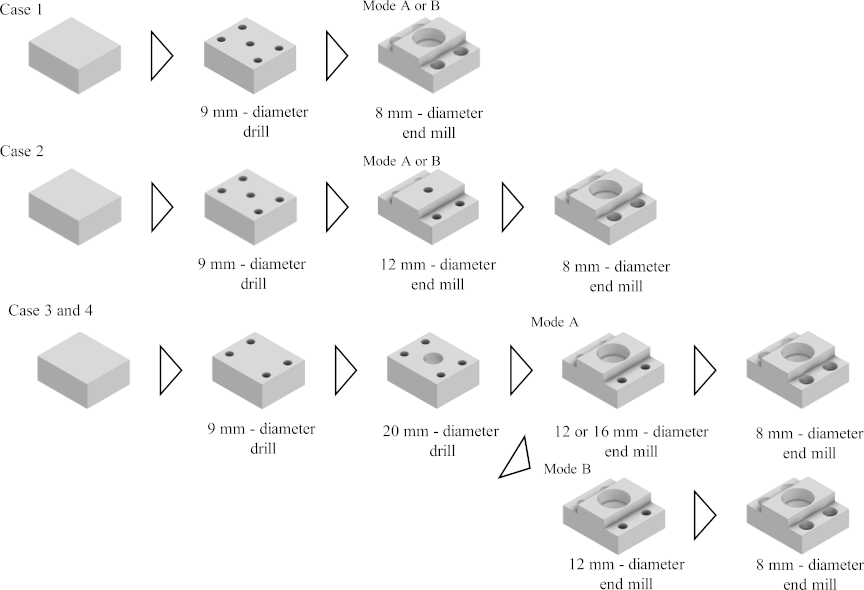 Case 1

Mode A or B

9 mm - diameter drill

8 mm - diameter end mill

Case 2

Mode A or B

9 mm - diameter drill

12 mm - diameter end mill

8 mm - diameter end mill

Case 3 and 4

Mode A

9 mm - diameter drill

20 mm - diameter drill

12 or 16 mm - diameter end mill

8 mm - diameter end mill

Mode B

12 mm - diameter end mill

8 mm - diameter end mill